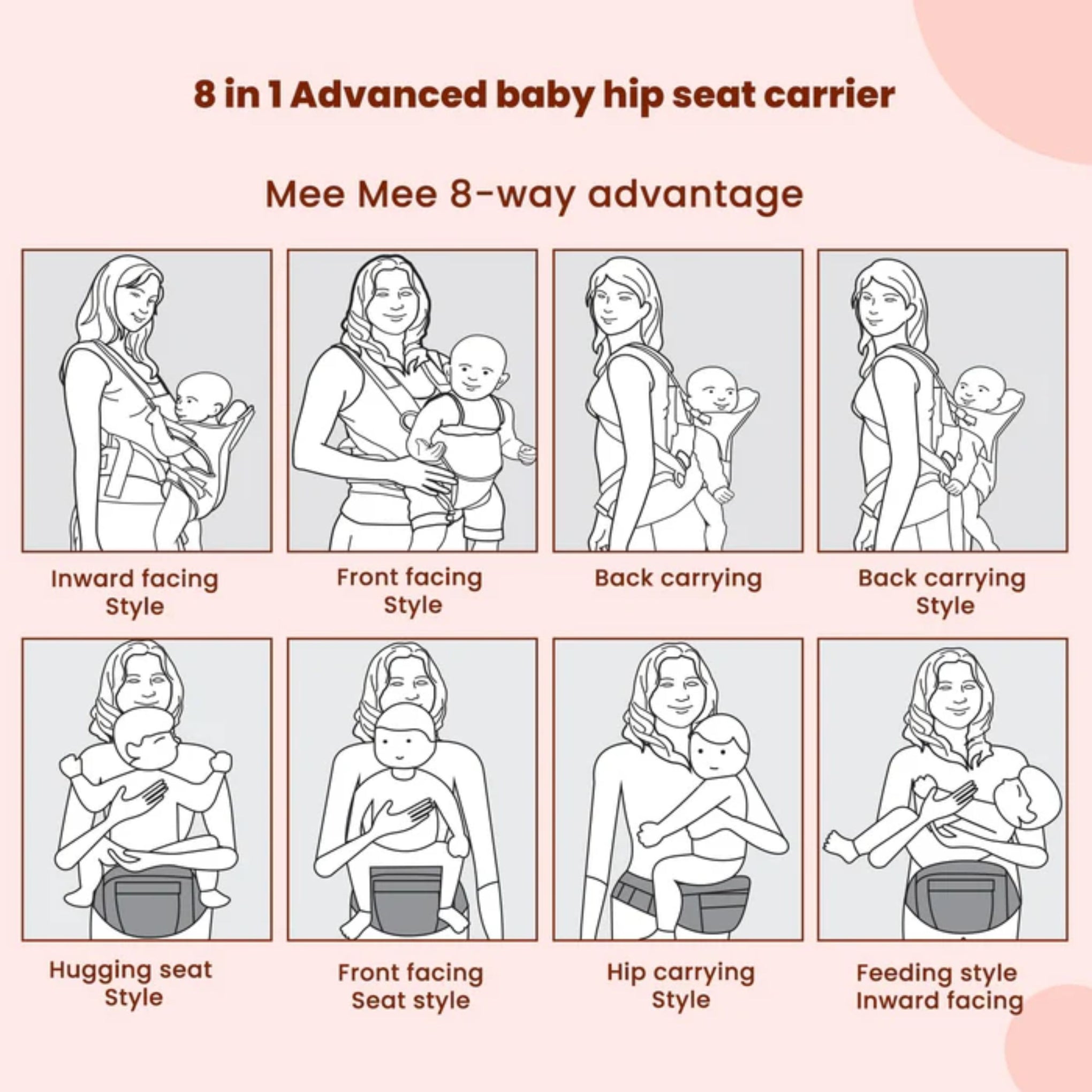 8 in 1 Advanced baby hip seat carrier

Mee Mee 8-way advantage

Inward facing Style

Front facing Style

Back carrying

Back carrying Style

Hugging seat Style

Front facing Seat style

Hip carrying Style

Feeding style Inward facing