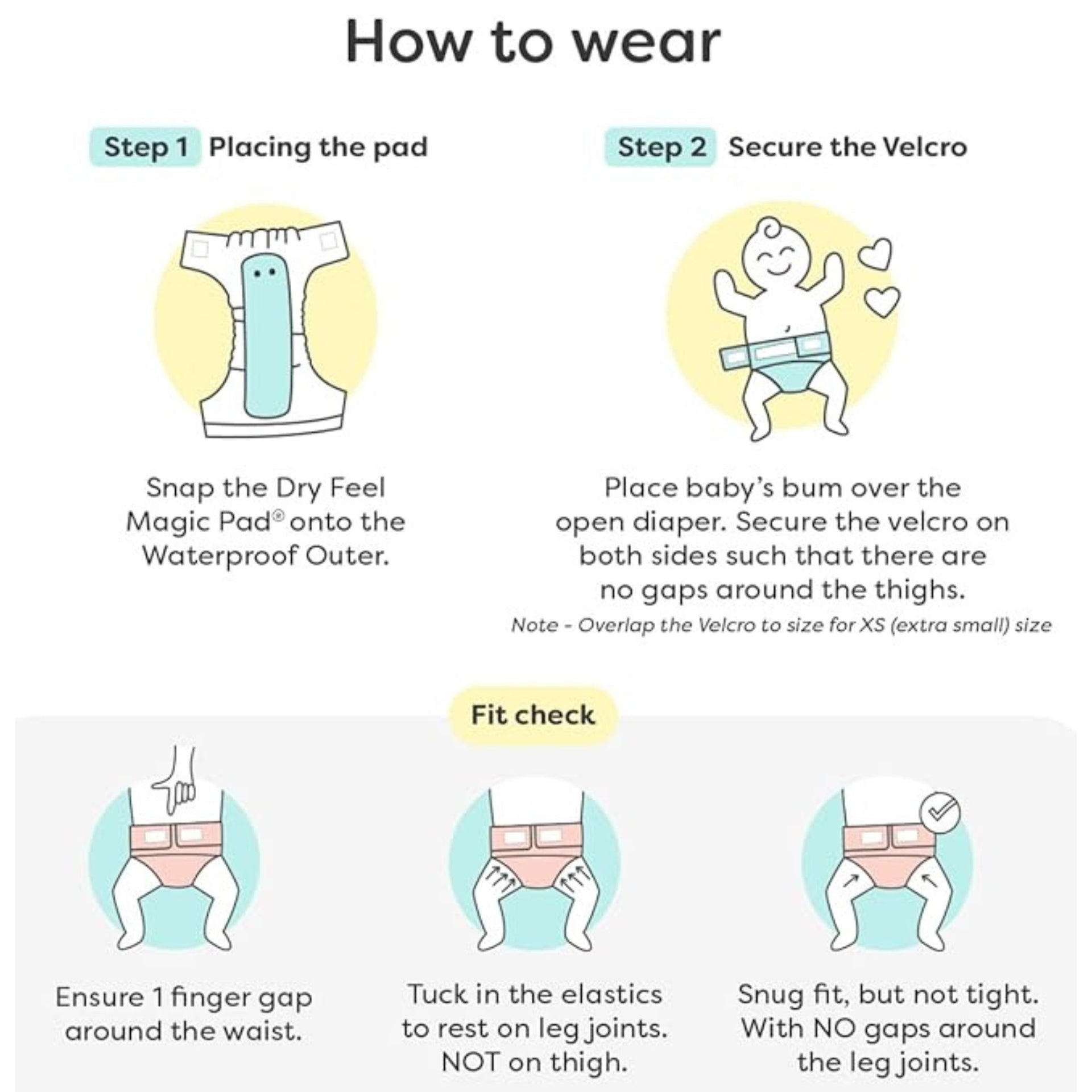 How to wear

Step 1 Placing the pad

Snap the Dry Feel Magic Pad® onto the Waterproof Outer.

Step 2 Secure the Velcro

Place baby's bum over the open diaper. Secure the velcro on both sides such that there are no gaps around the thighs.

Note - Overlap the Velcro to size for XS (extra small) size

Fit check

Ensure 1 finger gap around the waist.

Tuck in the elastics to rest on leg joints. NOT on thigh.

Snug fit, but not tight. With NO gaps around the leg joints.