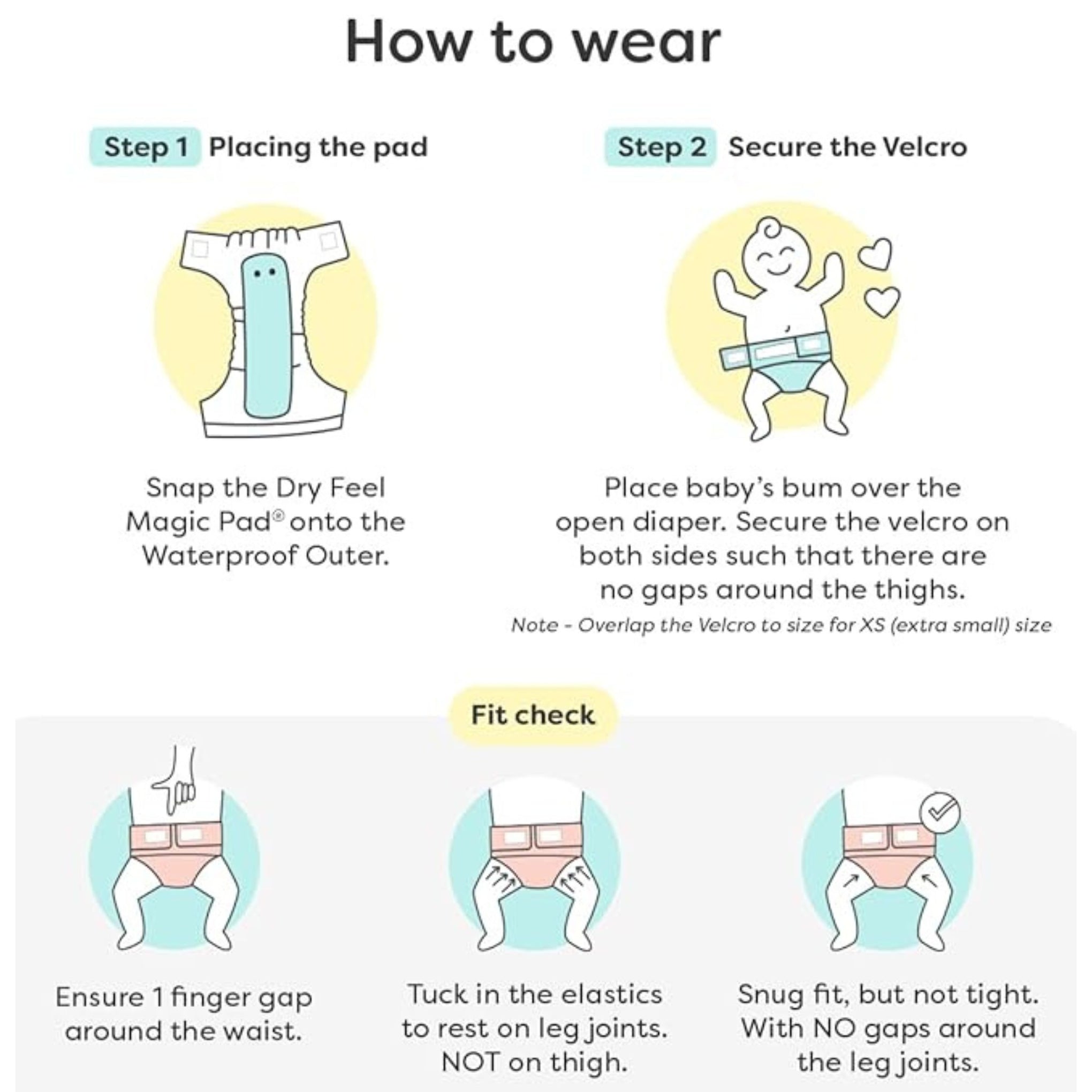 How to wear

Step 1 Placing the pad

Snap the Dry Feel Magic Pad® onto the Waterproof Outer.

Step 2 Secure the Velcro

Place baby's bum over the open diaper. Secure the velcro on both sides such that there are no gaps around the thighs.

Note - Overlap the Velcro to size for XS (extra small) size

Fit check

Ensure 1 finger gap around the waist.

Tuck in the elastics to rest on leg joints. NOT on thigh.

Snug fit, but not tight. With NO gaps around the leg joints.