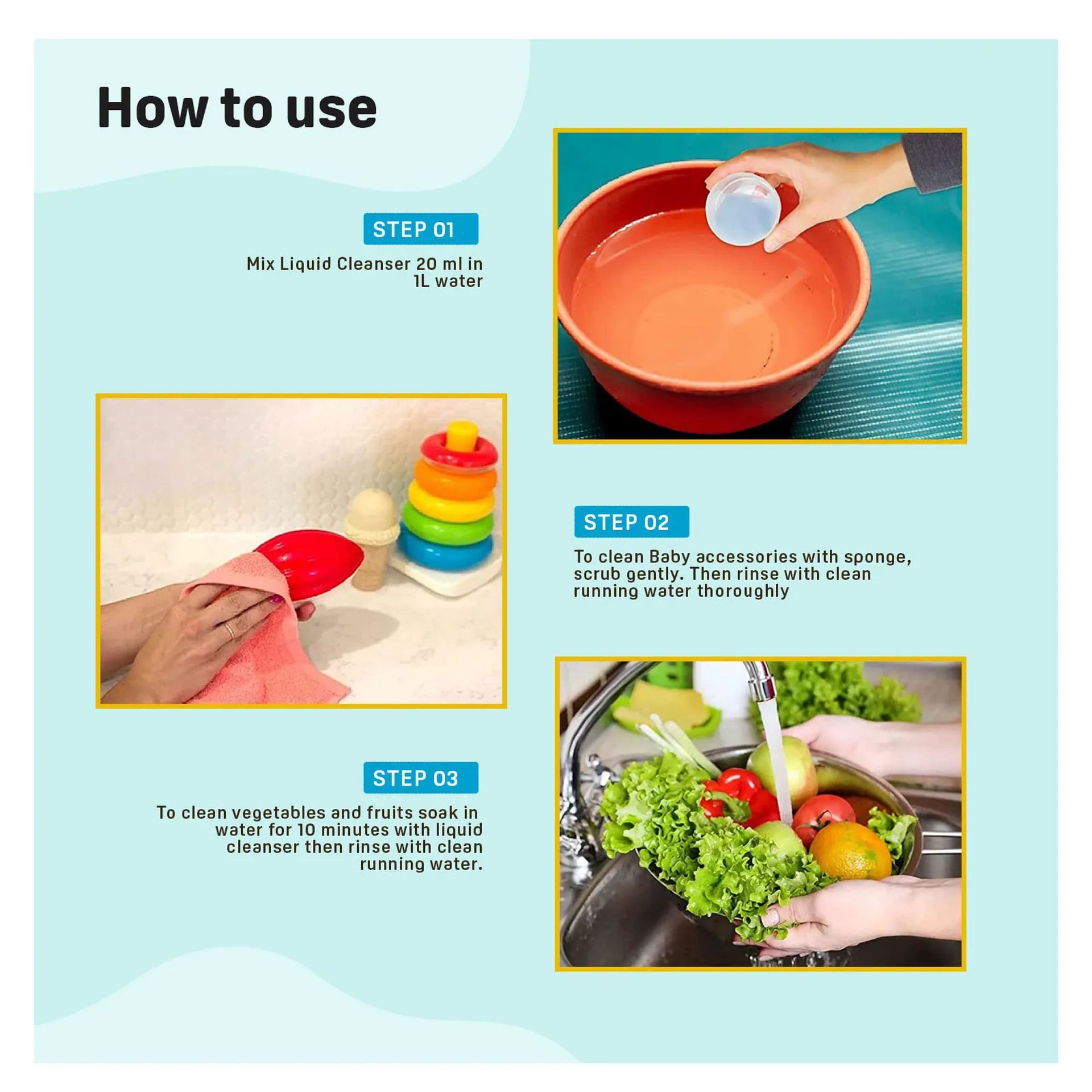 How to use

STEP 01

Mix Liquid Cleanser 20 ml in 1L water

STEP 02

To clean Baby accessories with sponge, scrub gently. Then rinse with clean running water thoroughly

STEP 03

To clean vegetables and fruits soak in water for 10 minutes with liquid cleanser then rinse with clean running water.