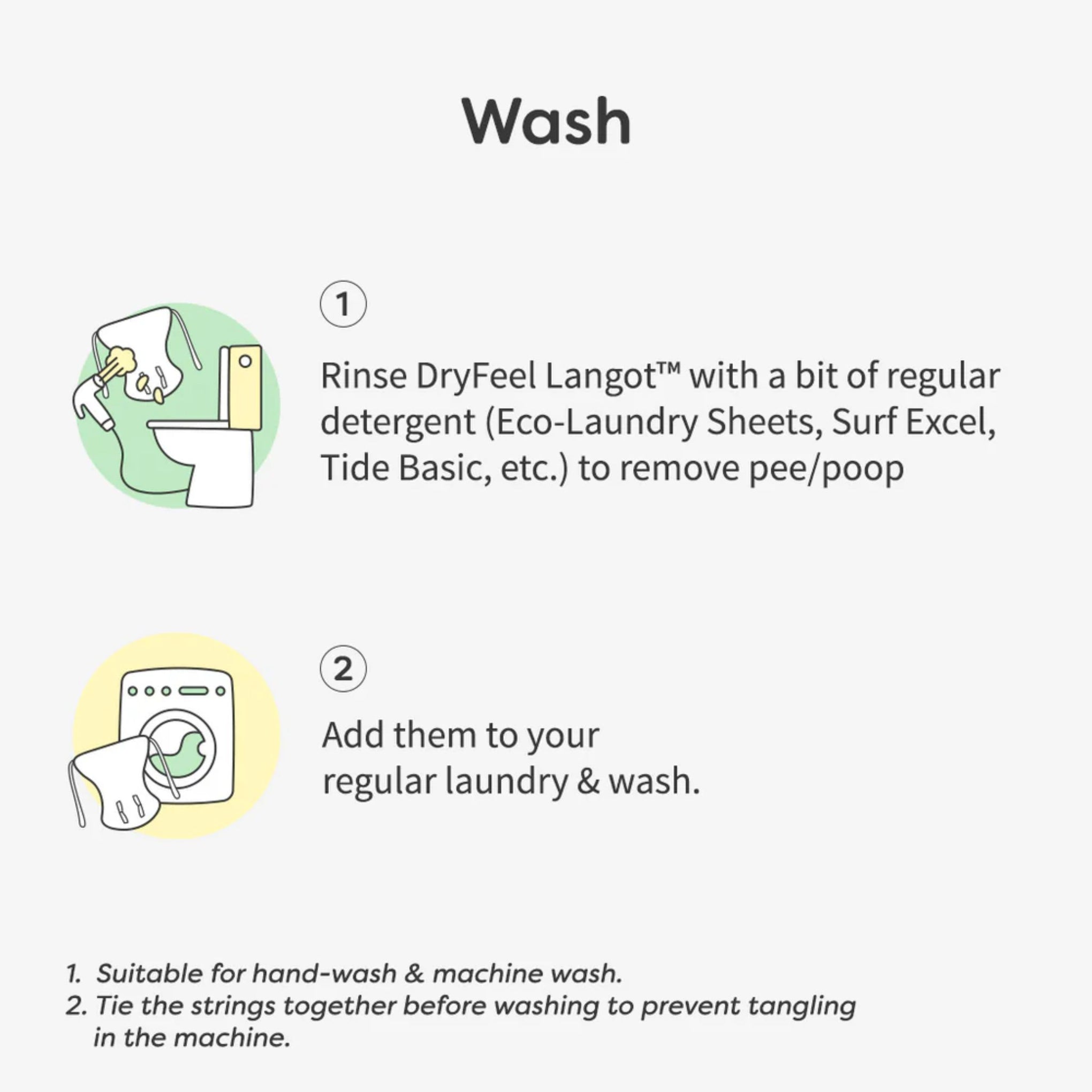 Wash

1

Rinse DryFeel Langot™ with a bit of regular detergent (Eco-Laundry Sheets, Surf Excel, Tide Basic, etc.) to remove pee/poop

2

Add them to your regular laundry & wash.

1. Suitable for hand-wash & machine wash.
2. Tie the strings together before washing to prevent tangling in the machine.