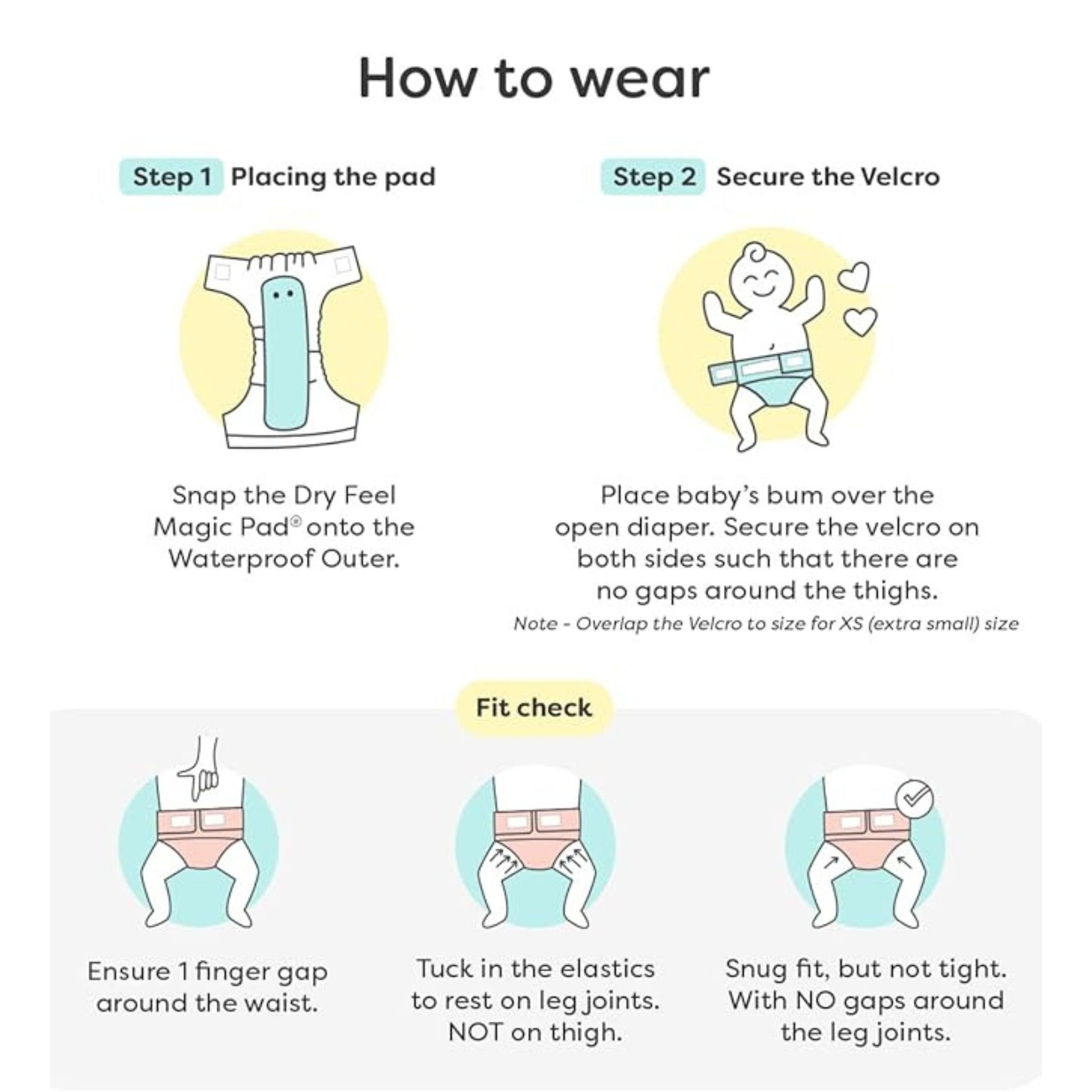 How to wear

Step 1 Placing the pad

Snap the Dry Feel Magic Pad® onto the Waterproof Outer.

Step 2 Secure the Velcro

Place baby's bum over the open diaper. Secure the velcro on both sides such that there are no gaps around the thighs.

Note - Overlap the Velcro to size for XS (extra small) size

Fit check

Ensure 1 finger gap around the waist.

Tuck in the elastics to rest on leg joints. NOT on thigh.

Snug fit, but not tight. With NO gaps around the leg joints.